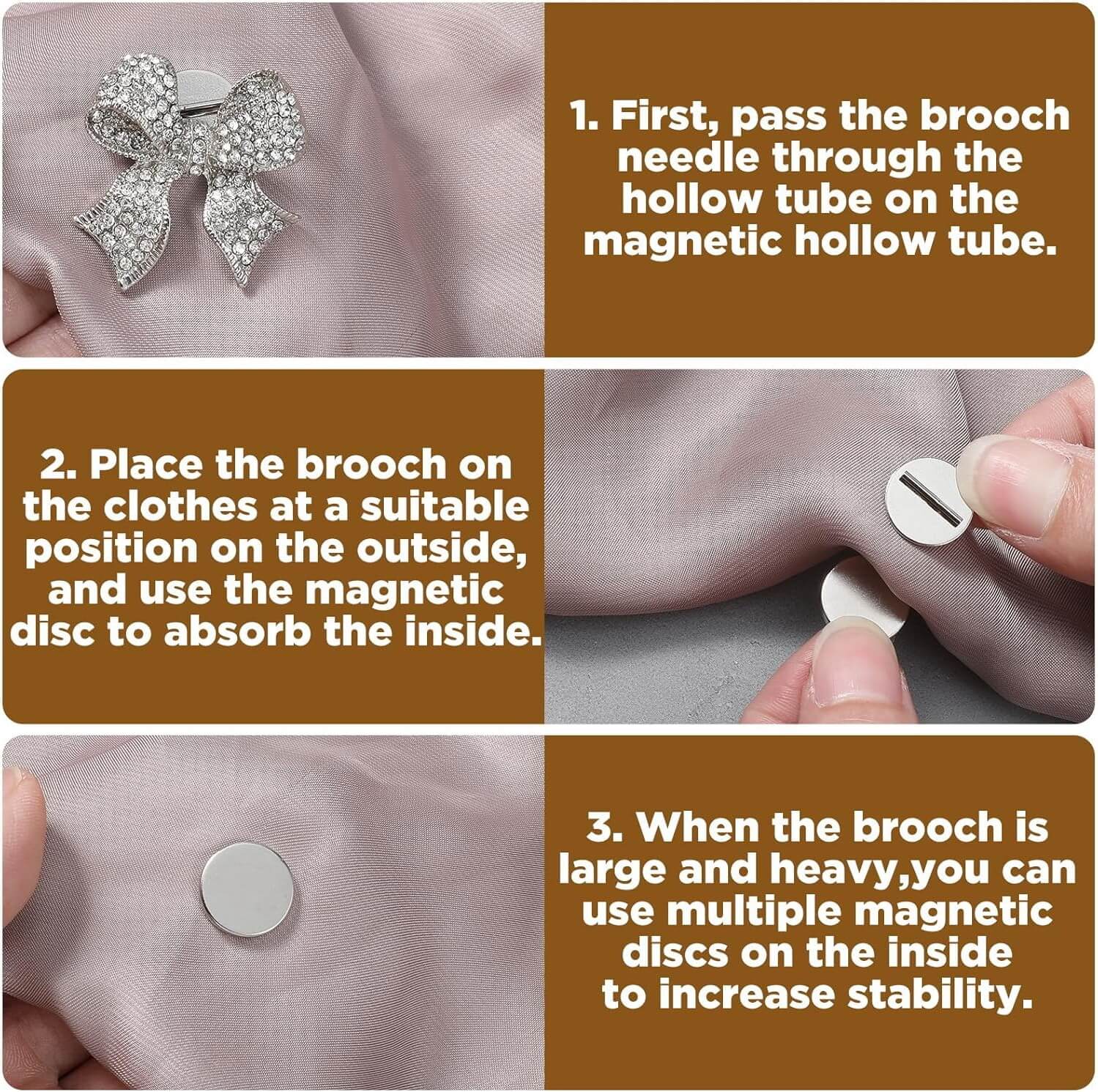 1. First, pass the brooch needle through the hollow tube on the magnetic hollow tube.

2. Place the brooch on the clothes at a suitable position on the outside, and use the magnetic disc to absorb the inside.

3. When the brooch is large and heavy,you can use multiple magnetic discs on the inside to increase stability.